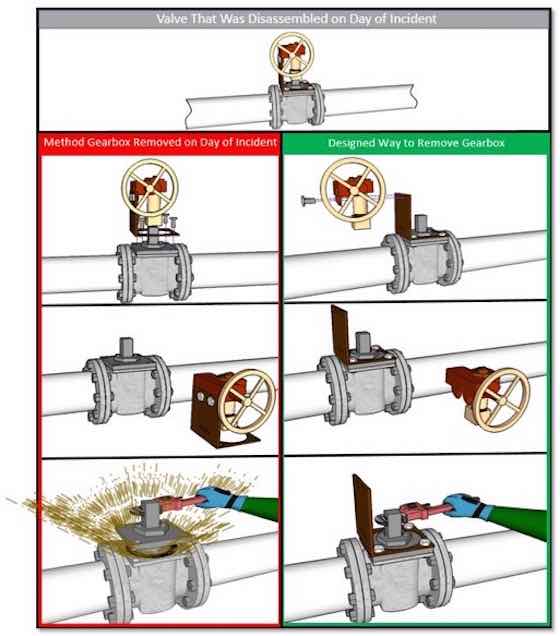 Valve That Was Disassembled on Day of Incident

Method Gearbox Removed on Day of Incident

Designed Way to Remove Gearbox