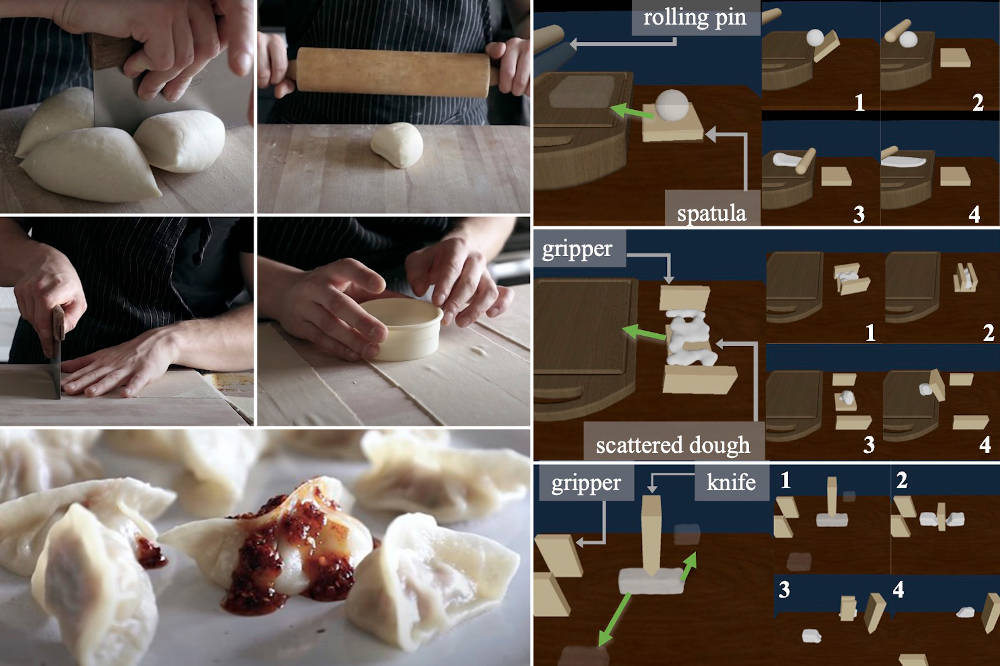 rolling pin

spatula

1 2 3 4

gripper

scattered dough

1 2 3 4

gripper knife

1 2 3 4